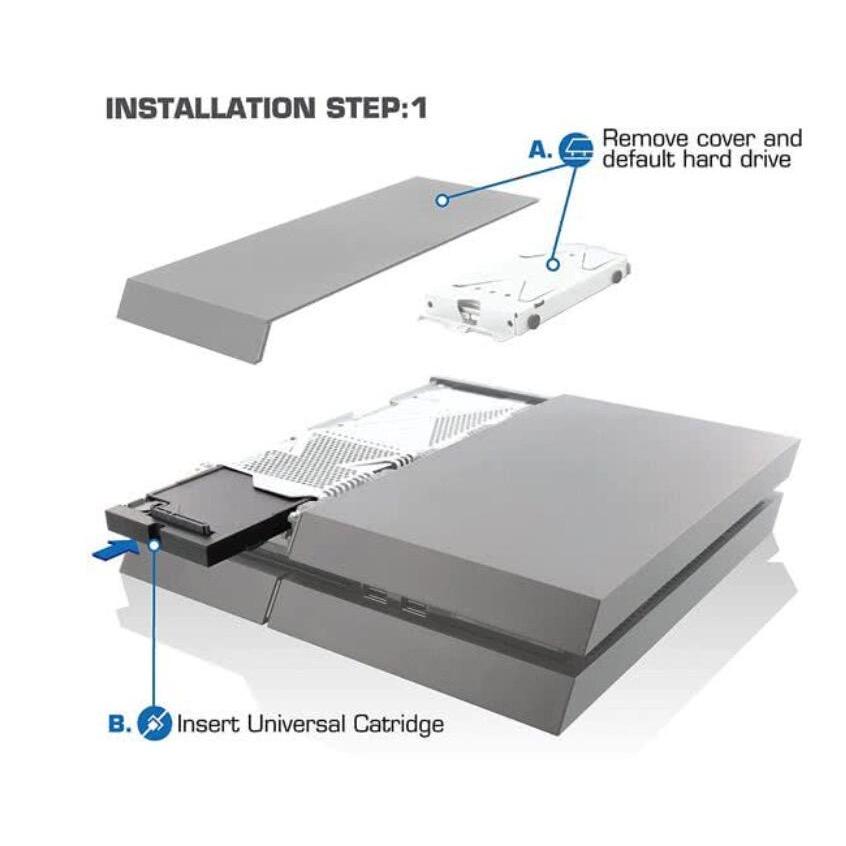 INSTALLATION STEP:1

A. Remove cover and default hard drive

B. Insert Universal Catridge